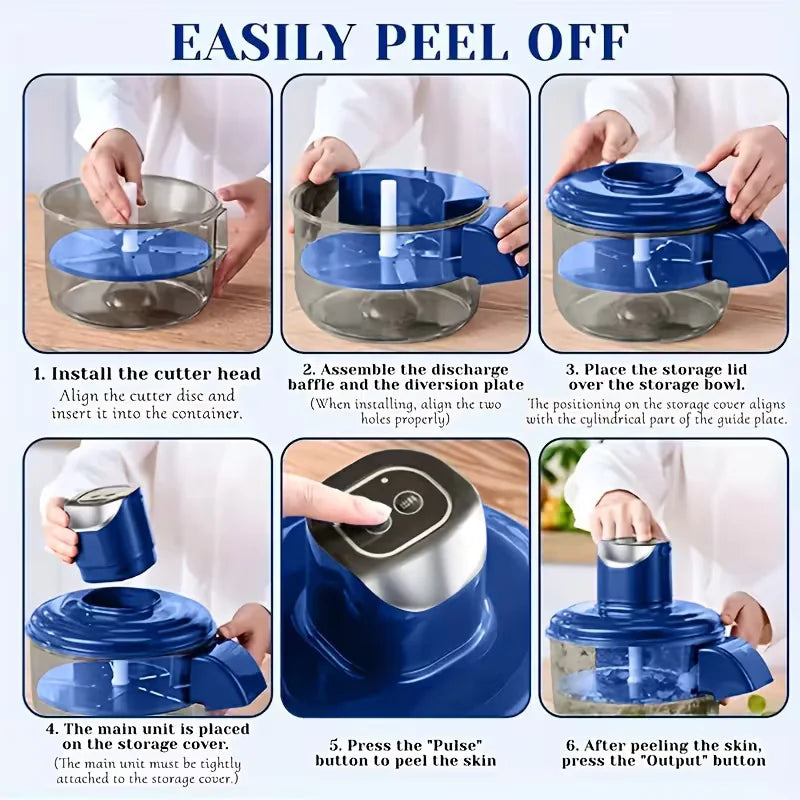 EASILY PEEL OFF

1. Install the cutter head
Align the cutter disc and insert it into the container.

2. Assemble the discharge baffle and the diversion plate
(When installing, align the two holes properly)

3. Place the storage lid over the storage bowl.
The positioning on the storage cover aligns with the cylindrical part of the guide plate.

4. The main unit is placed on the storage cover.
(The main unit must be tightly attached to the storage cover.)

5. Press the "Pulse" button to peel the skin

6. After peeling the skin, press the "Output" button