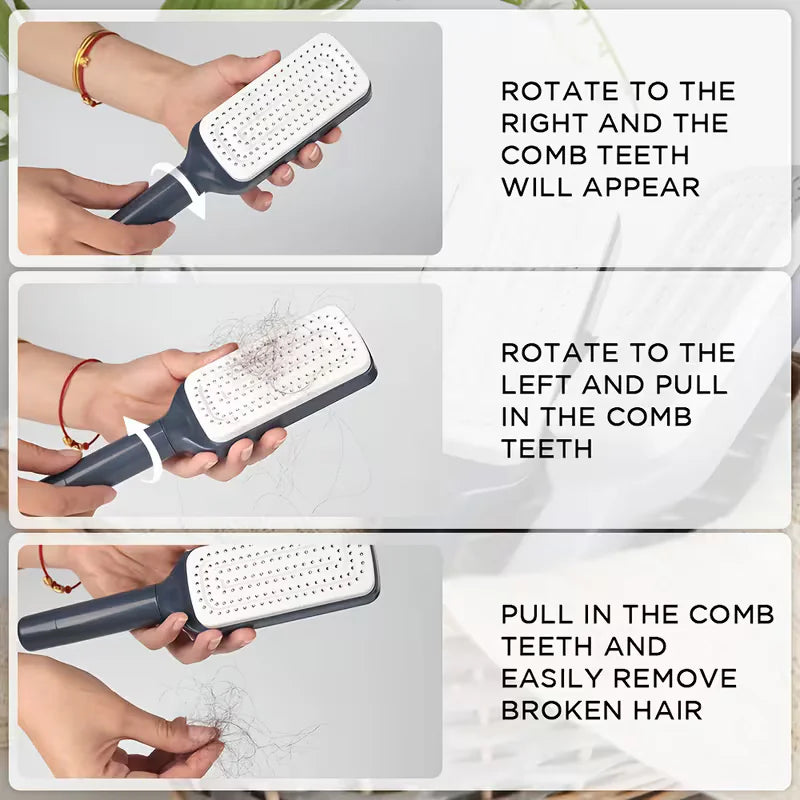 ROTATE TO THE RIGHT AND THE COMB TEETH WILL APPEAR

ROTATE TO THE LEFT AND PULL IN THE COMB TEETH

PULL IN THE COMB TEETH AND EASILY REMOVE BROKEN HAIR