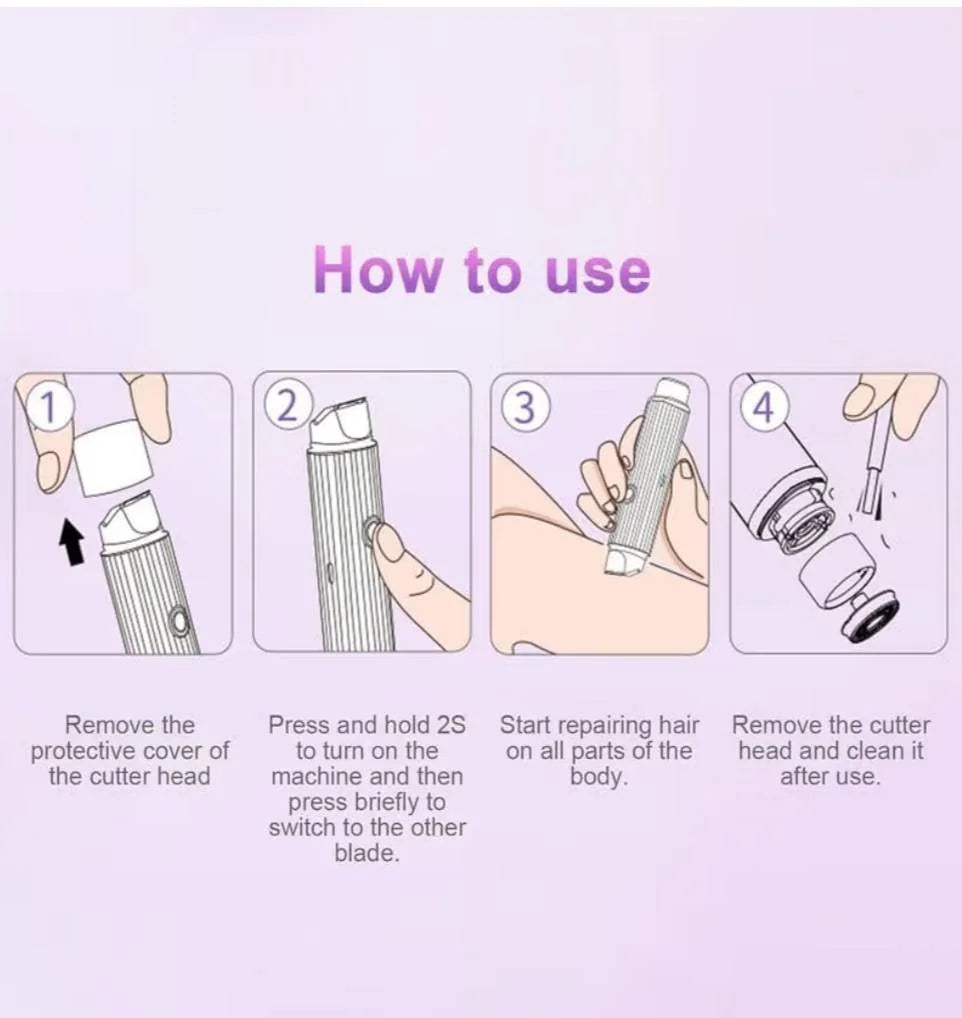 How to use

1

2

3

4

Remove the protective cover of the cutter head

Press and hold 2S to turn on the machine and then press briefly to switch to the other blade.

Start repairing hair on all parts of the body.

Remove the cutter head and clean it after use.